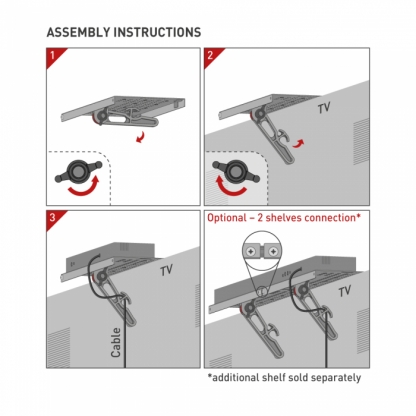 ASSEMBLY INSTRUCTIONS

1

2

TV

3

TV

Cable

Optional – 2 shelves connection*

TV

*additional shelf sold separately